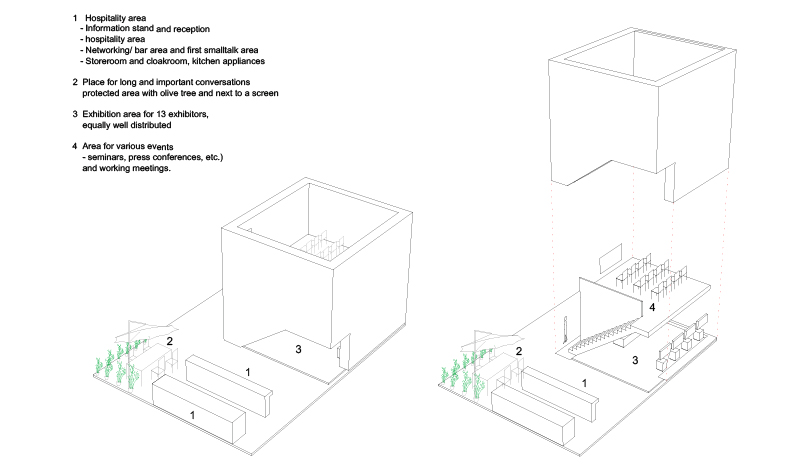 1 Hospitality area
- Information stand and reception
- hospitality area
- Networking/ bar area and first smalltalk area
- Storeroom and cloakroom, kitchen appliances

2 Place for long and important conversations protected area with olive tree and next to a screen

3 Exhibition area for 13 exhibitors, equally well distributed

4 Area for various events
- seminars, press conferences, etc.)
and working meetings.

2

3

1

1

4

2

3

1