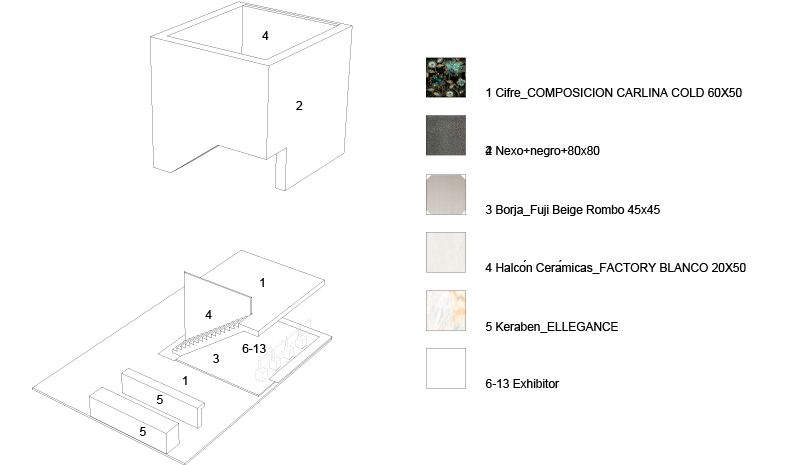 4

2

1

4

6-13

3

1

5

5

1 Cifre_COMPOSICION CARLINA COLD 60X50

2 Nexo+negro+80x80

3 Borja_Fuji Beige Rombo 45x45

4 Halcón Cerámicas_FACTORY BLANCO 20X50

5 Keraben_ELLEGANCE

6-13 Exhibitor